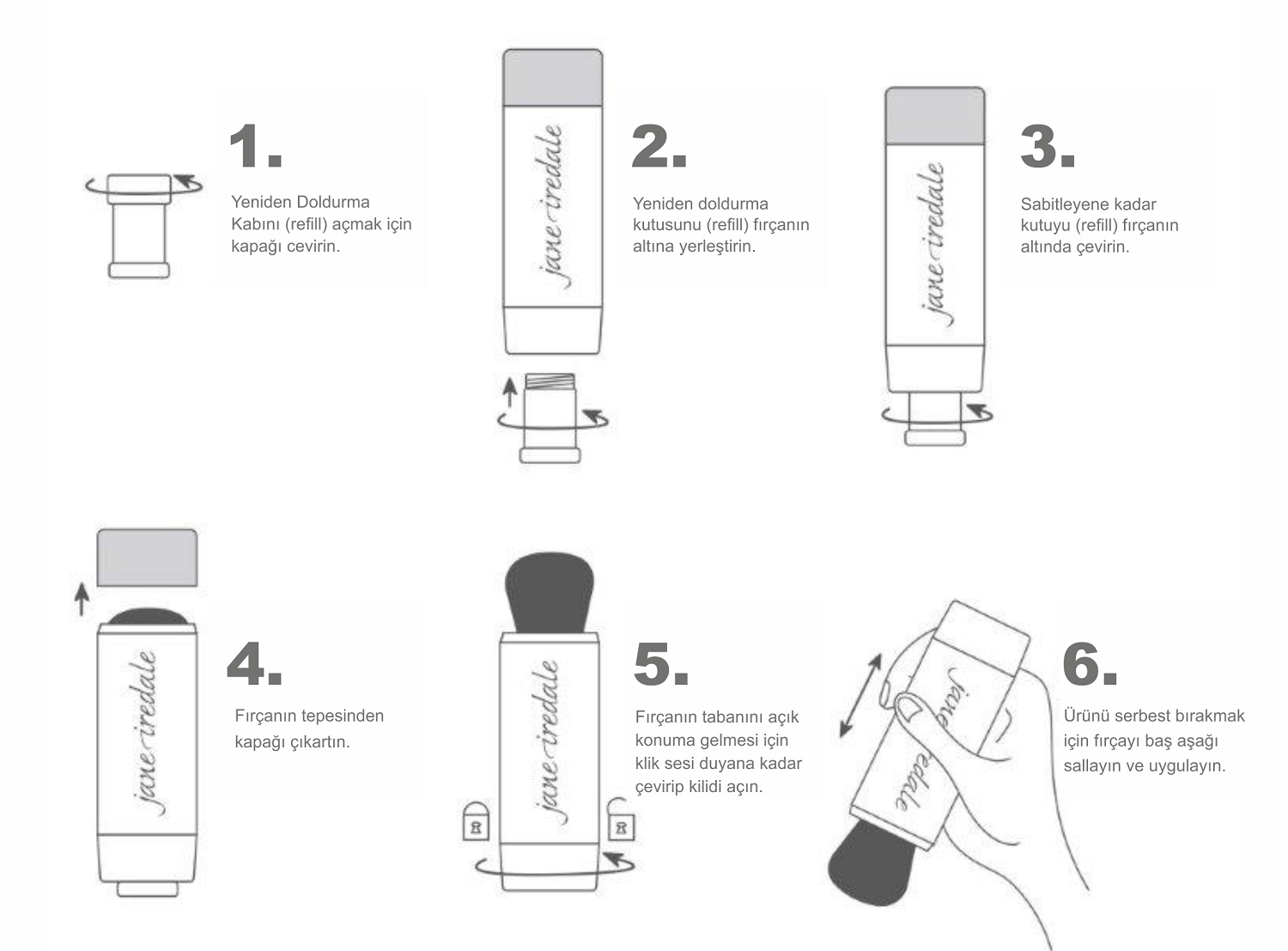 1.

Yeniden Doldurma Kabını (refill) açmak için kapağı cevirin.

jane iredale

2.

Yeniden doldurma kutusunu (refill) fırçanın altına yerleştirin.

jane iredale

3.

Sabitleyene kadar kutuyu (refill) fırçanın altında çevirin.

jane iredale

4.

Fırçanın tepesinden kapağı çıkartın.

jane iredale

5.

Fırçanın tabanını açık konuma gelmesi için klik sesi duyana kadar çevirip kilidi açın.

jane iredale

6.

Ürünü serbest bırakmak için fırçayı baş aşağı sallayın ve uygulayın.